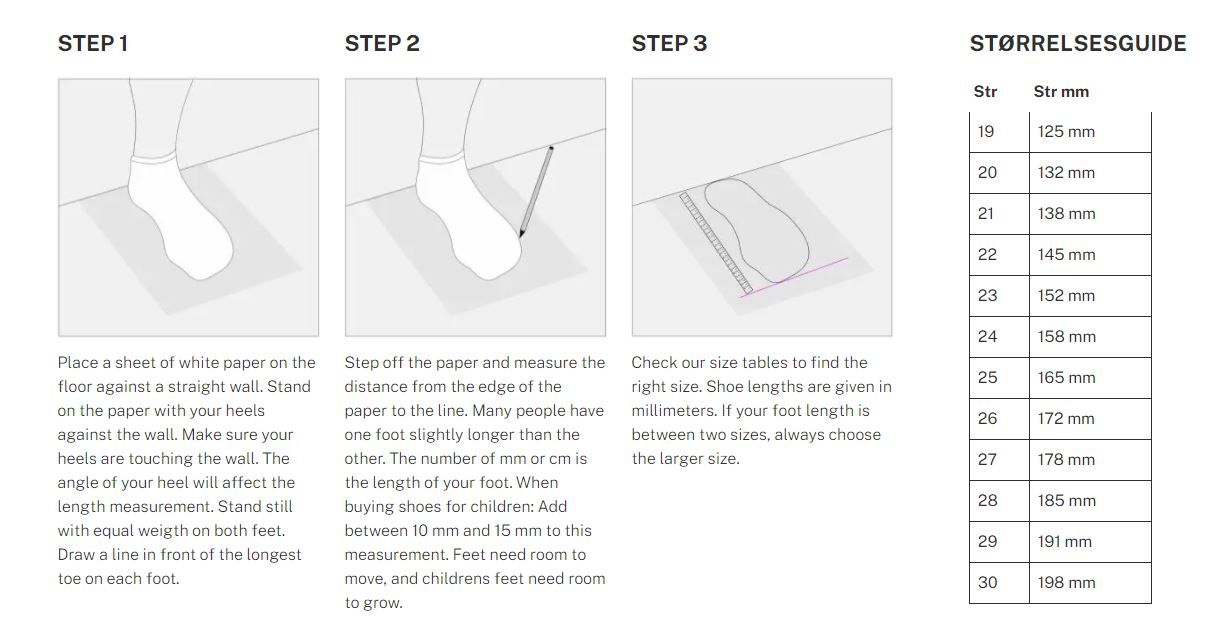 STEP 1

Place a sheet of white paper on the floor against a straight wall. Stand on the paper with your heels against the wall. Make sure your heels are touching the wall. The angle of your heel will affect the length measurement. Stand still with equal weigth on both feet. Draw a line in front of the longest toe on each foot.

STEP 2

Step off the paper and measure the distance from the edge of the paper to the line. Many people have one foot slightly longer than the other. The number of mm or cm is the length of your foot. When buying shoes for children: Add between 10 mm and 15 mm to this measurement. Feet need room to move, and childrens feet need room to grow.

STEP 3

Check our size tables to find the right size. Shoe lengths are given in millimeters. If your foot length is between two sizes, always choose the larger size.

STØRRELSESGUIDE

| Str | Str mm |
|---|---|
| 19 | 125 mm |
| 20 | 132 mm |
| 21 | 138 mm |
| 22 | 145 mm |
| 23 | 152 mm |
| 24 | 158 mm |
| 25 | 165 mm |
| 26 | 172 mm |
| 27 | 178 mm |
| 28 | 185 mm |
| 29 | 191 mm |
| 30 | 198 mm |